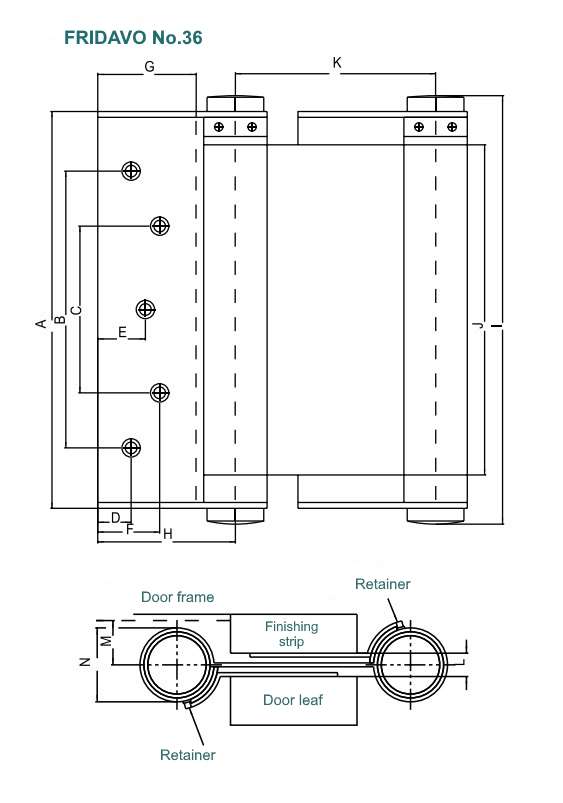 FRIDAVO No.36

G

K

A

B

C

E

J

I

D

F

H

Door frame

Retainer

Finishing strip

M

N

L

Door leaf

Retainer